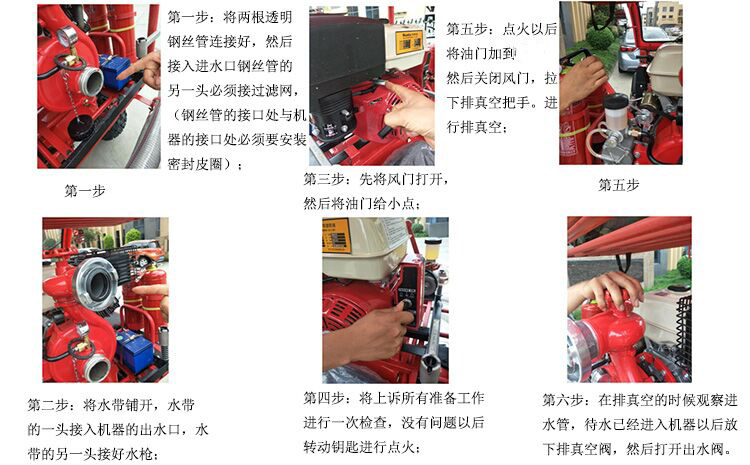 第一步：将两根透明钢丝管连接好，然后接入进水口钢丝管的另一头必须接过滤网，（钢丝管的接口处与机器的接口处必须要安装密封皮圈）；

第一步

第三步：先将风门打开，然后将油门给小点；

第五步：点火以后将油门加到然后关闭风门，拉下排真空把手。进行排真空；

第五步

第二步：将水带铺开，水带的一头接入机器的出水口，水带的另一头接好水枪；

第四步：将上诉所有准备工作进行一次检查，没有问题以后转动钥匙进行点火；

第六步：在排真空的时候观察进水管，待水已经进入机器以后放下排真空阀，然后打开出水阀。